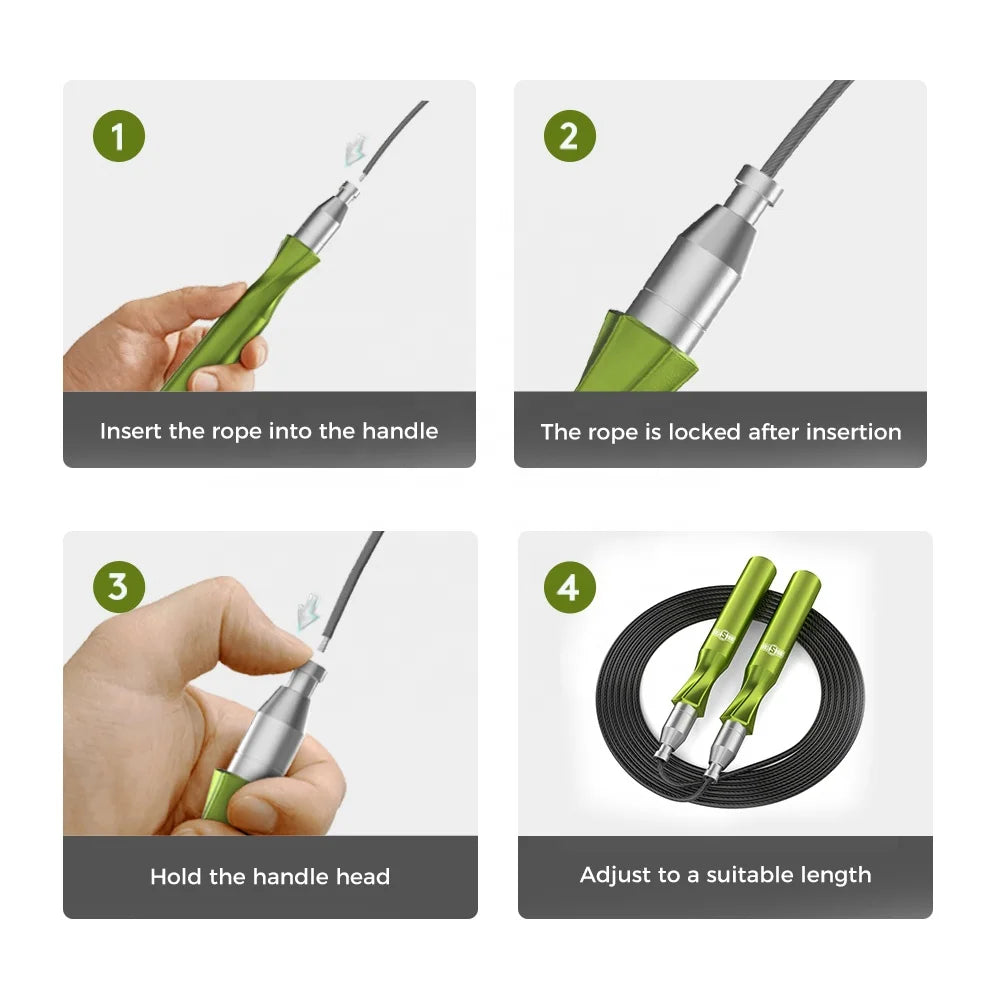 1

Insert the rope into the handle

2

The rope is locked after insertion

3

Hold the handle head

4

Adjust to a suitable length