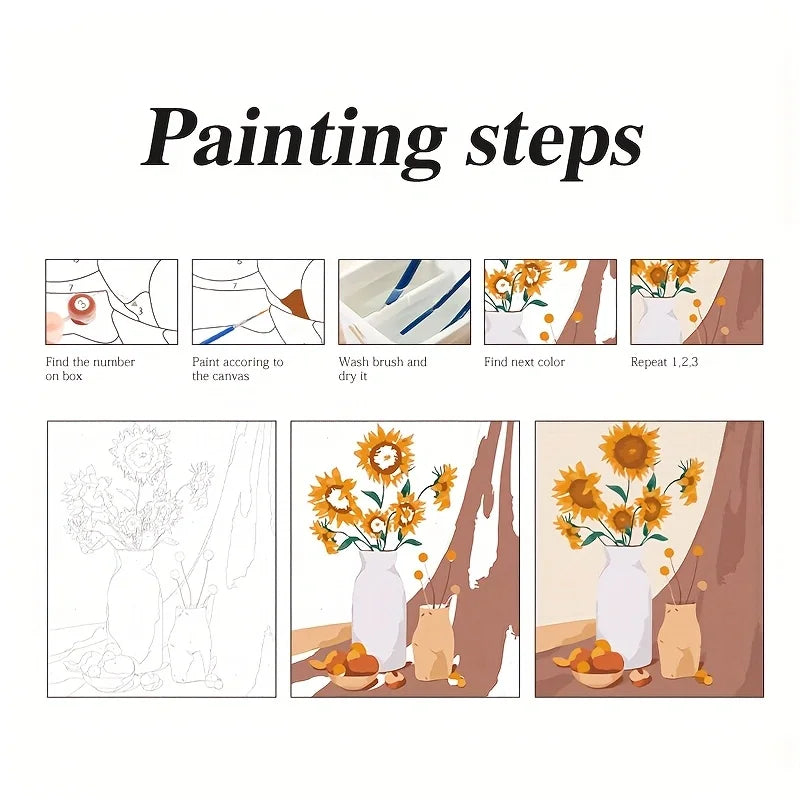 Painting steps

7
3
Find the number on box

7
Paint accoring to the canvas

Wash brush and dry it

Find next color

Repeat 1,2,3