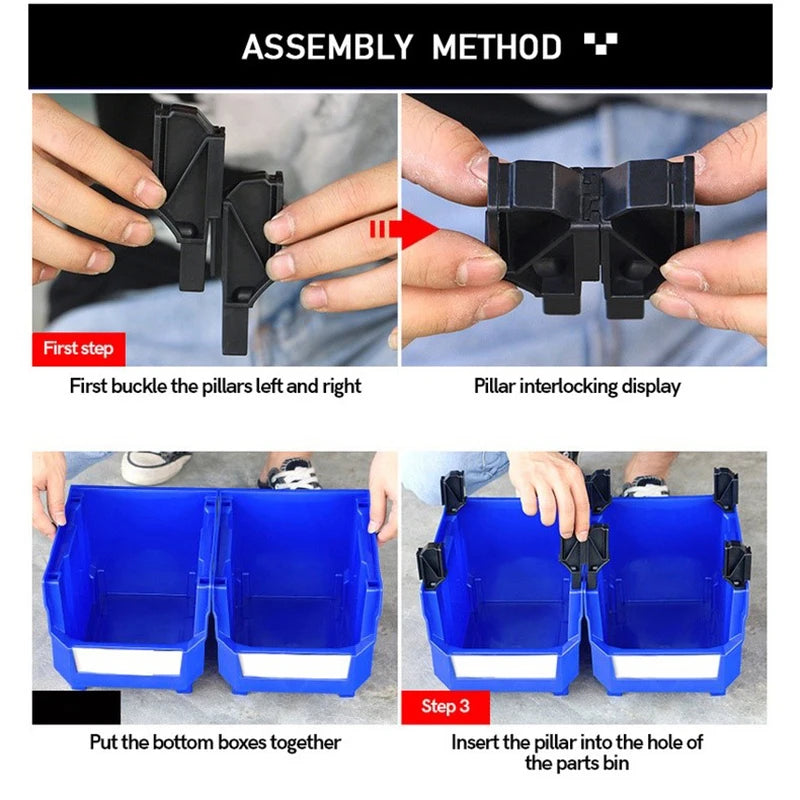 ASSEMBLY METHOD

First step

First buckle the pillars left and right

Pillar interlocking display

Put the bottom boxes together

Step 3

Insert the pillar into the hole of the parts bin