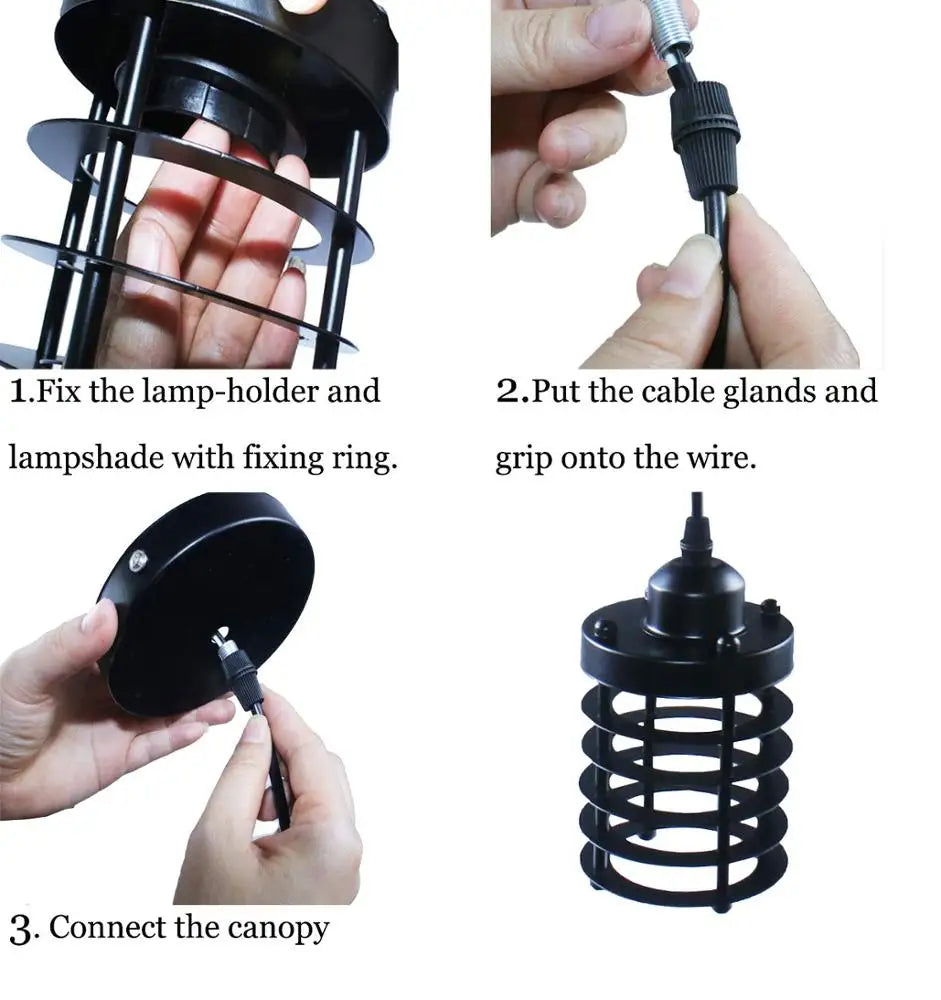 1.Fix the lamp-holder and lampshade with fixing ring.

2.Put the cable glands and grip onto the wire.

3. Connect the canopy