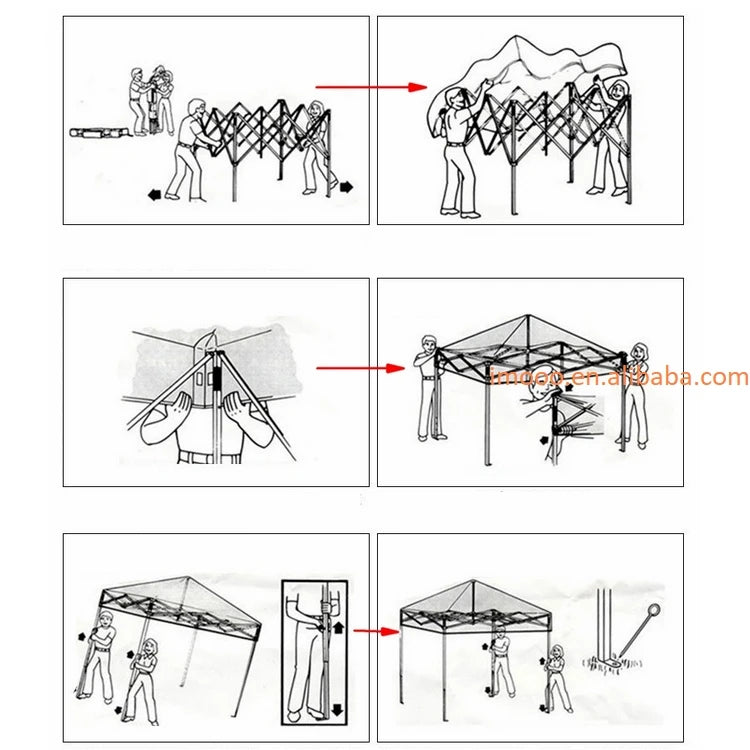 imooo.en.alibaba.com