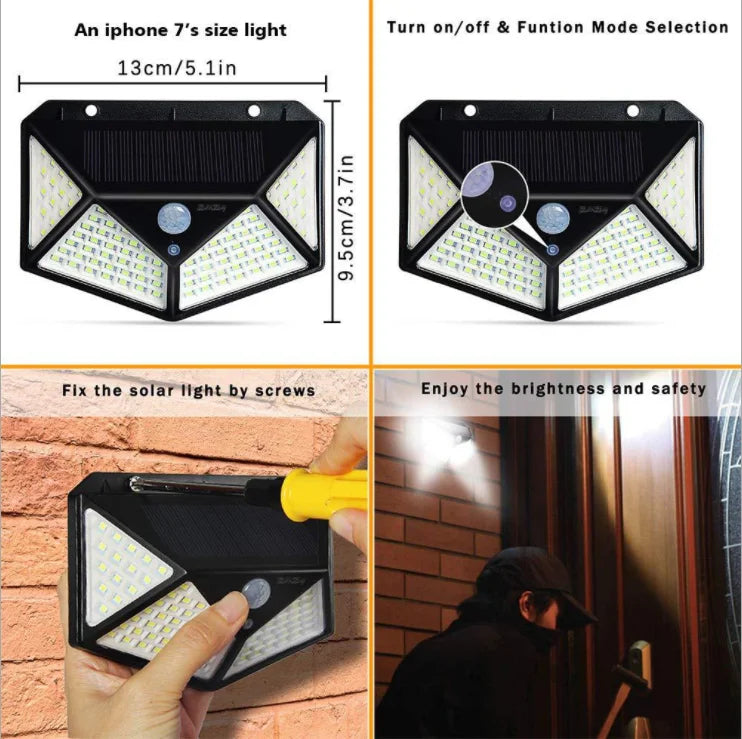 An iphone 7's size light

13cm/5.1in

9.5cm/3.7in

Turn on/off & Funtion Mode Selection

Fix the solar light by screws

Enjoy the brightness and safety