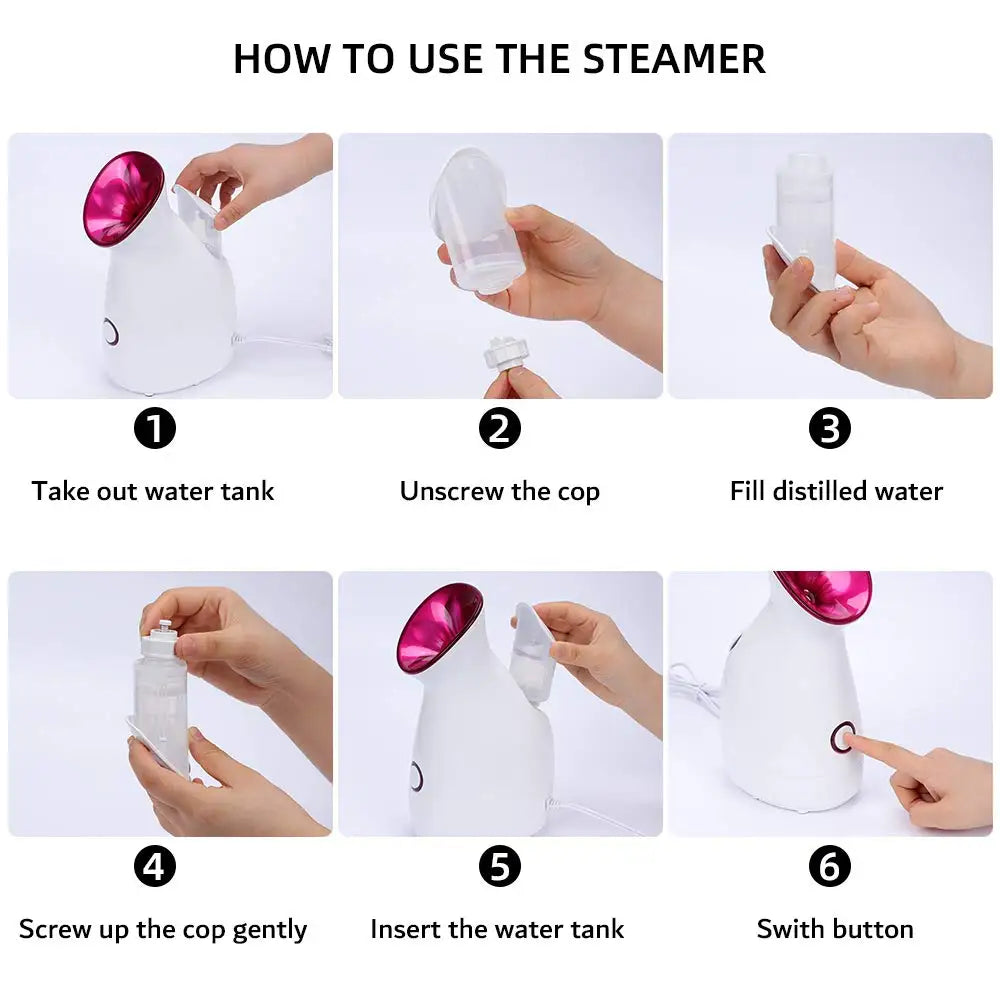 HOW TO USE THE STEAMER

1
Take out water tank

2
Unscrew the cop

3
Fill distilled water

4
Screw up the cop gently

5
Insert the water tank

6
Swith button