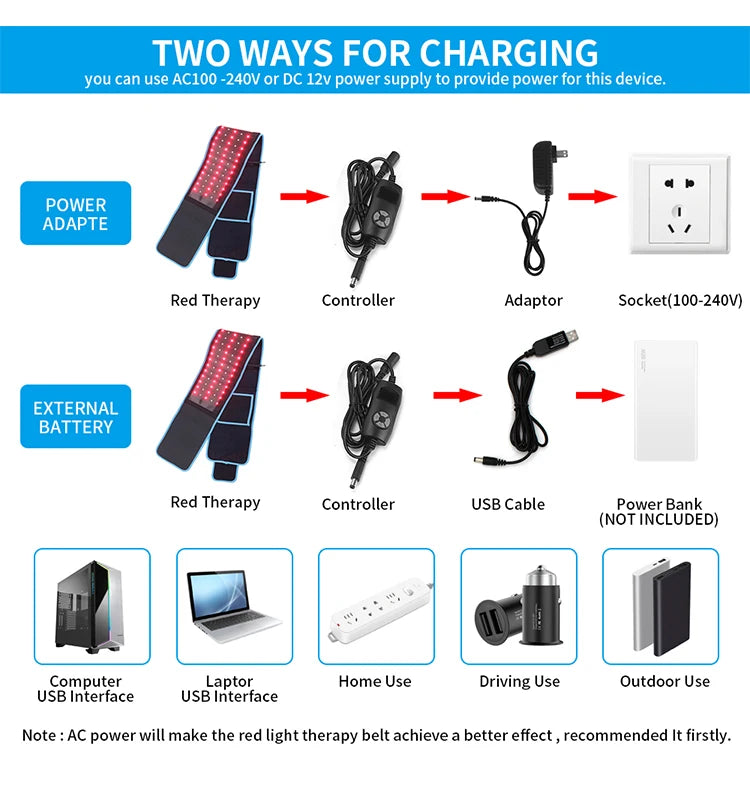 TWO WAYS FOR CHARGING
you can use AC100 -240V or DC 12v power supply to provide power for this device.

POWER ADAPTE

Red Therapy

Controller

Adaptor

Socket(100-240V)

EXTERNAL BATTERY

Red Therapy

Controller

USB Cable

Power Bank
(NOT INCLUDED)

Computer
USB Interface

Laptor
USB Interface

Home Use

Driving Use

Outdoor Use

Note : AC power will make the red light therapy belt achieve a better effect , recommended It firstly.