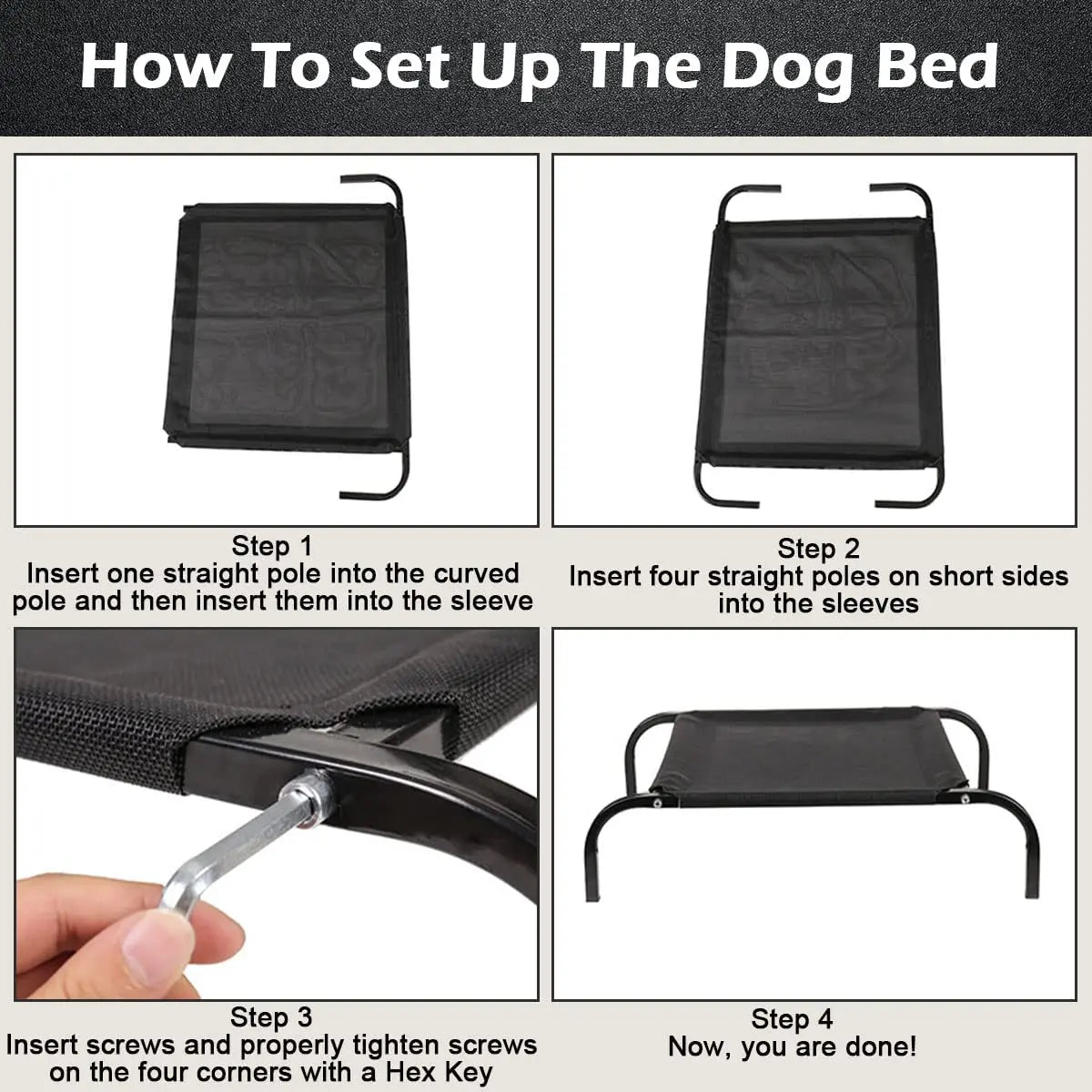 How To Set Up The Dog Bed

Step 1
Insert one straight pole into the curved pole and then insert them into the sleeve

Step 2
Insert four straight poles on short sides into the sleeves

Step 3
Insert screws and properly tighten screws on the four corners with a Hex Key

Step 4
Now, you are done!