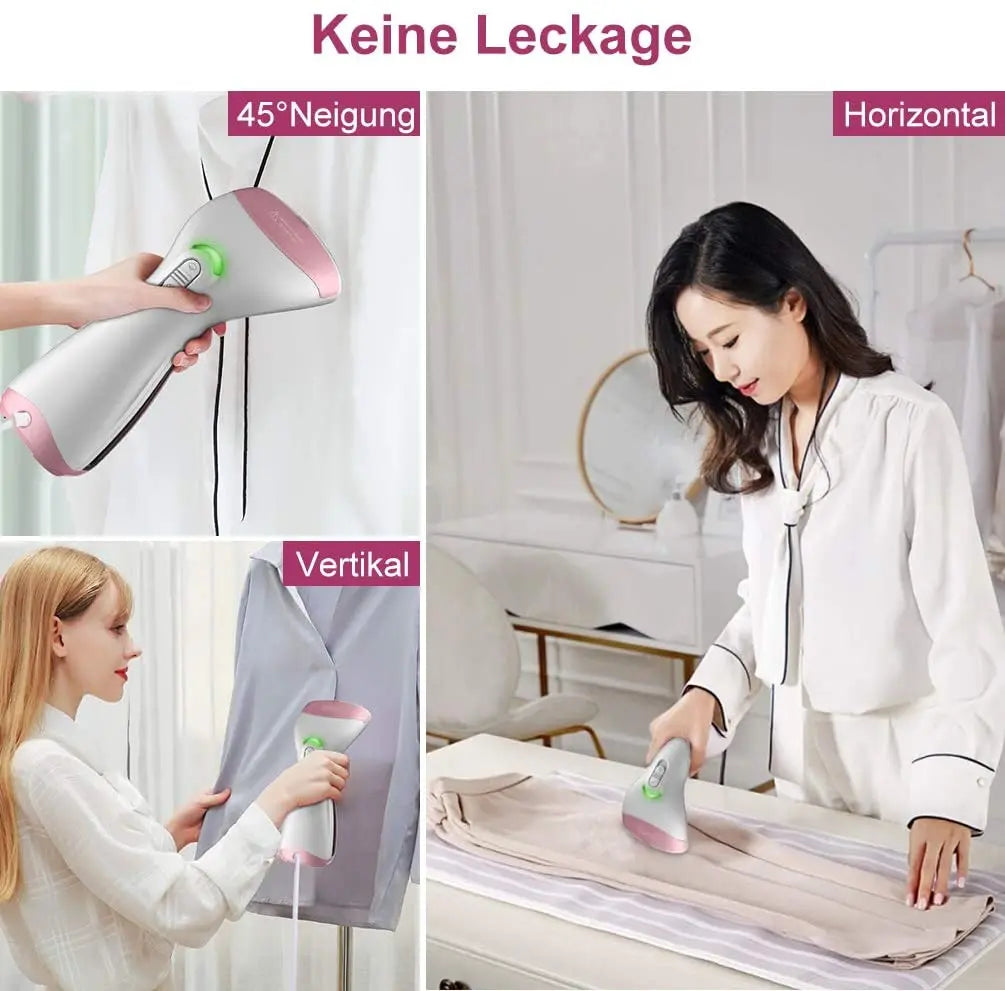 Keine Leckage

45°Neigung

Horizontal

Vertikal