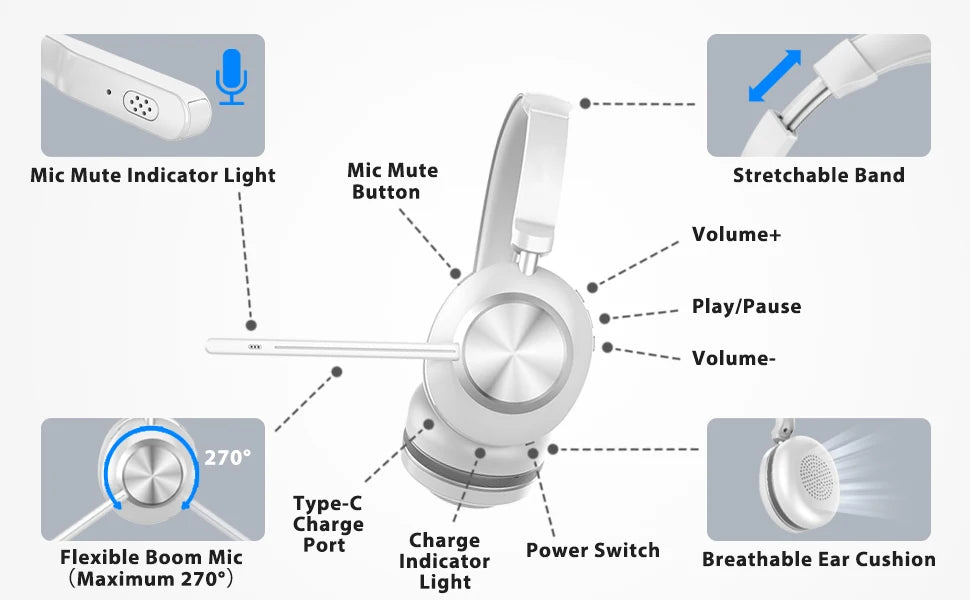 Mic Mute Indicator Light

Mic Mute Button

Stretchable Band

Volume+

Play/Pause

Volume-

270°

Flexible Boom Mic (Maximum 270°)

Type-C Charge Port

Charge Indicator Light

Power Switch

Breathable Ear Cushion