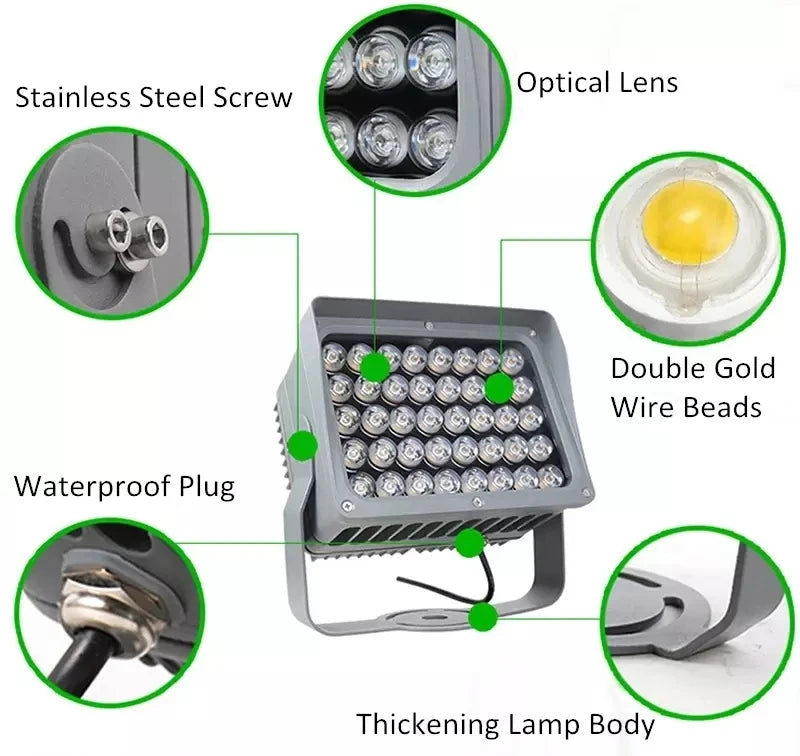 Stainless Steel Screw

Optical Lens

Double Gold Wire Beads

Waterproof Plug

Thickening Lamp Body