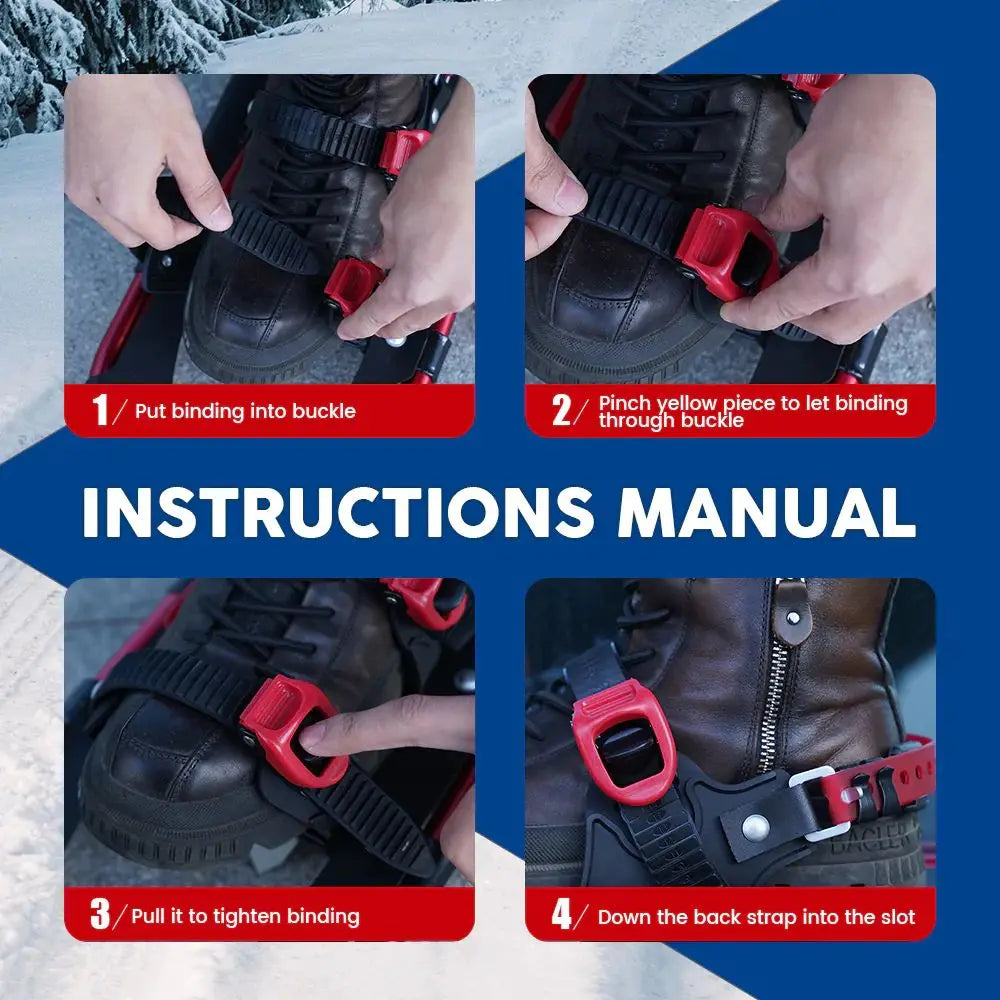 1/ Put binding into buckle

2/ Pinch yellow piece to let binding through buckle

INSTRUCTIONS MANUAL

3/ Pull it to tighten binding

4/ Down the back strap into the slot