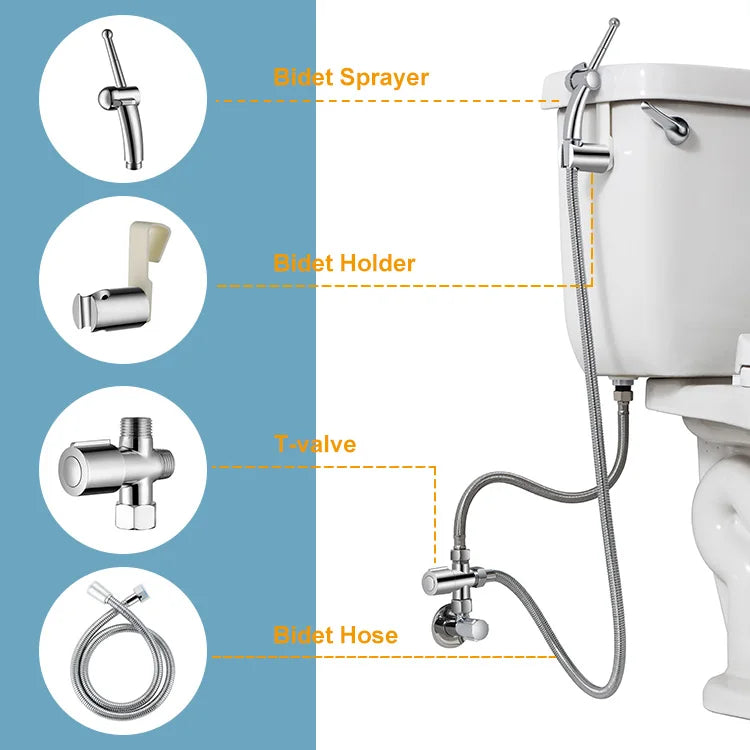 Bidet Sprayer

Bidet Holder

T-valve

Bidet Hose