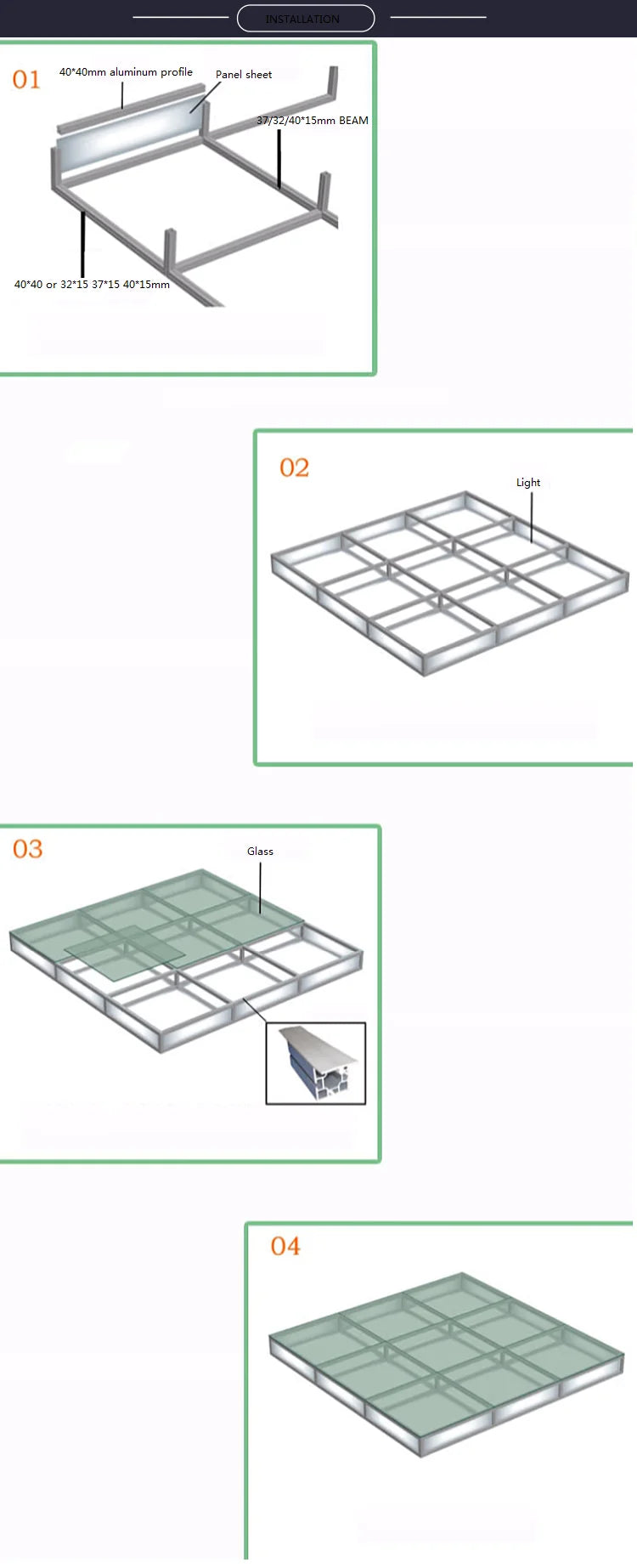 INSTALLATION

01

40*40mm aluminum profile

Panel sheet

37/32/40*15mm BEAM

40*40 or 32*15 37*15 40*15mm

02

Light

03

Glass

04