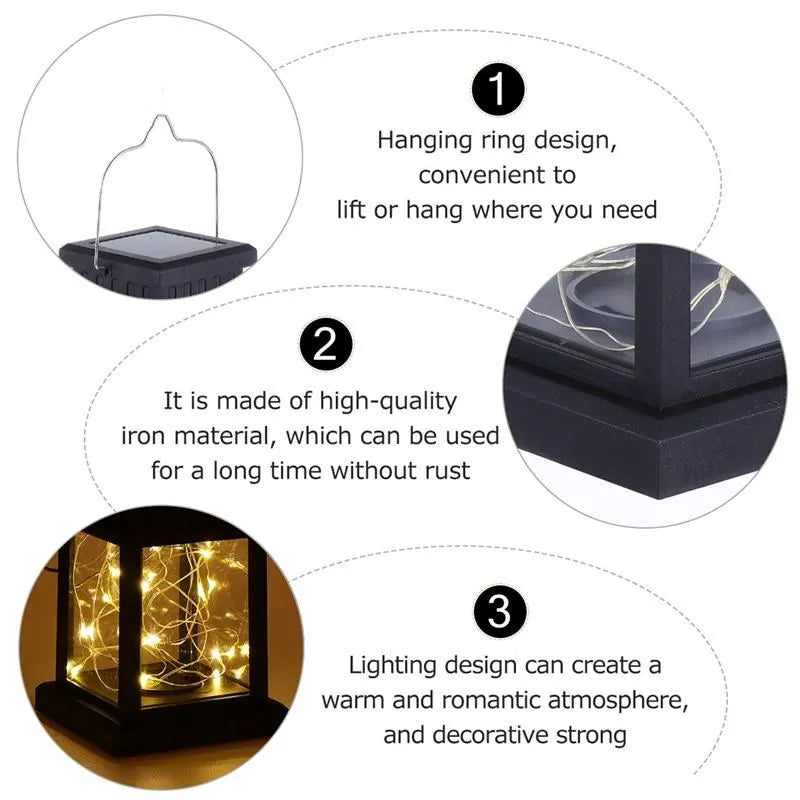 1

Hanging ring design, convenient to lift or hang where you need

2

It is made of high-quality iron material, which can be used for a long time without rust

3

Lighting design can create a warm and romantic atmosphere, and decorative strong