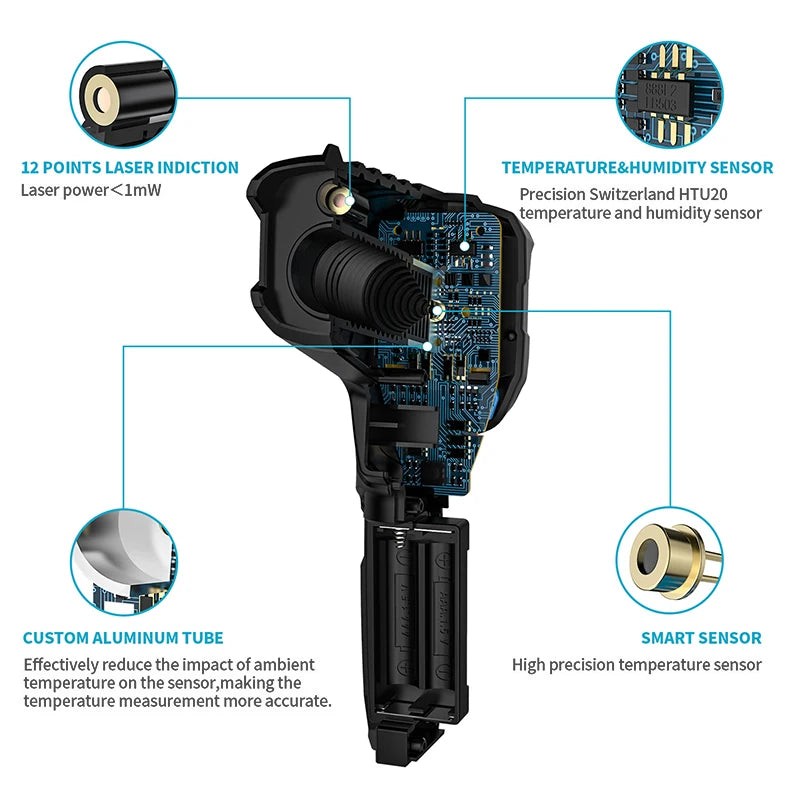 12 POINTS LASER INDICTION
Laser power＜1mW

TEMPERATURE&HUMIDITY SENSOR
Precision Switzerland HTU20 temperature and humidity sensor

CUSTOM ALUMINUM TUBE
Effectively reduce the impact of ambient temperature on the sensor,making the temperature measurement more accurate.

SMART SENSOR
High precision temperature sensor