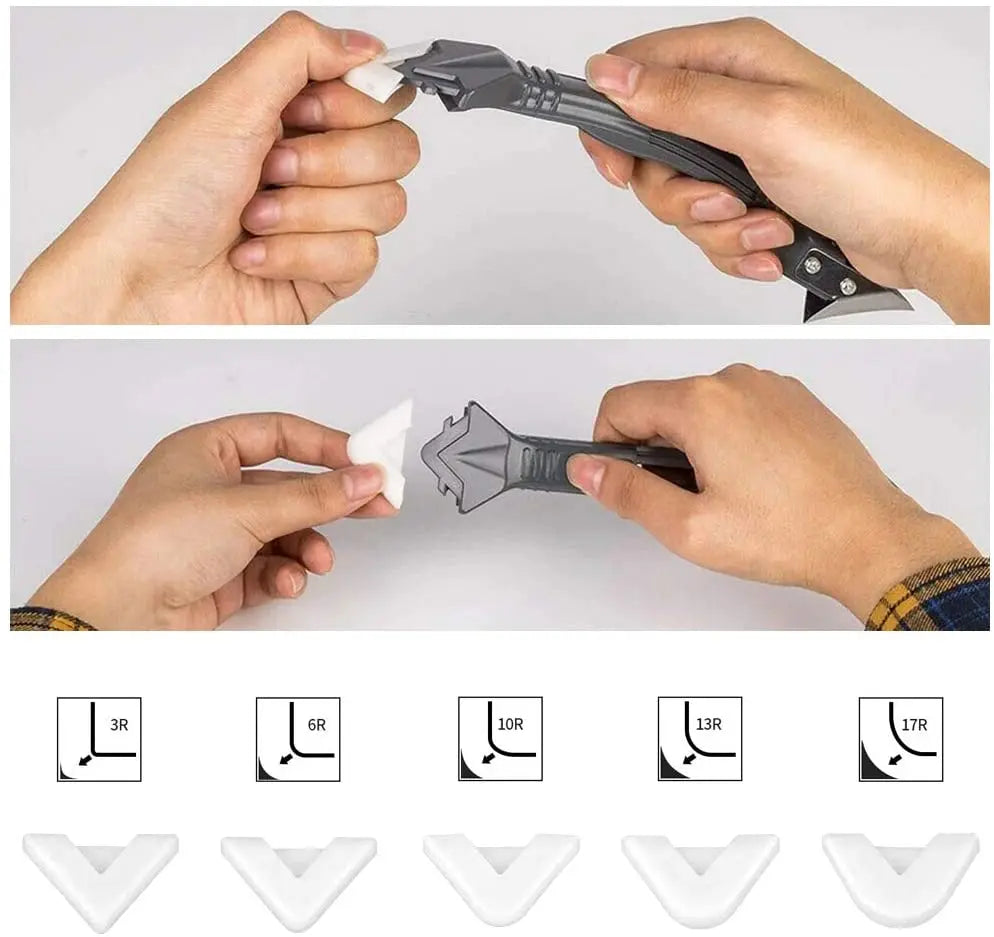 3R

6R

10R

13R

17R