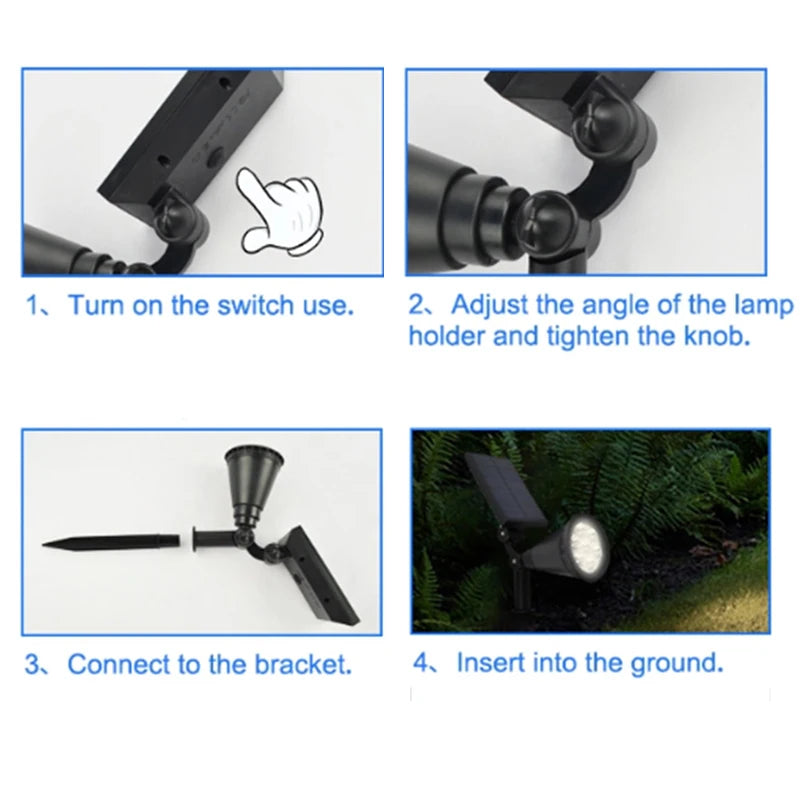 1、Turn on the switch use.

2、Adjust the angle of the lamp holder and tighten the knob.

3、Connect to the bracket.

4、Insert into the ground.