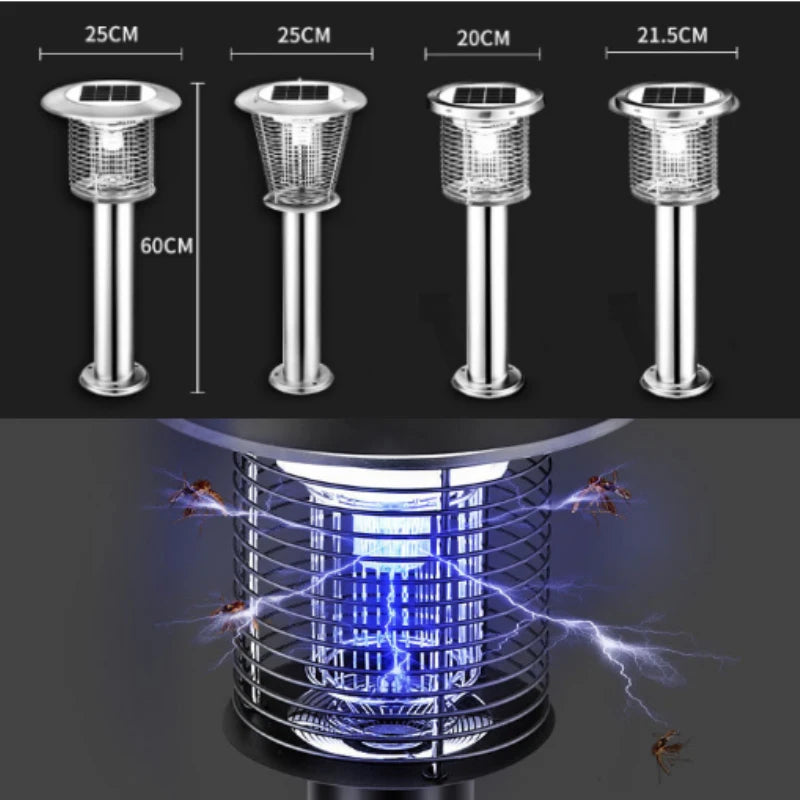 25CM
25CM
20CM
21.5CM
60CM