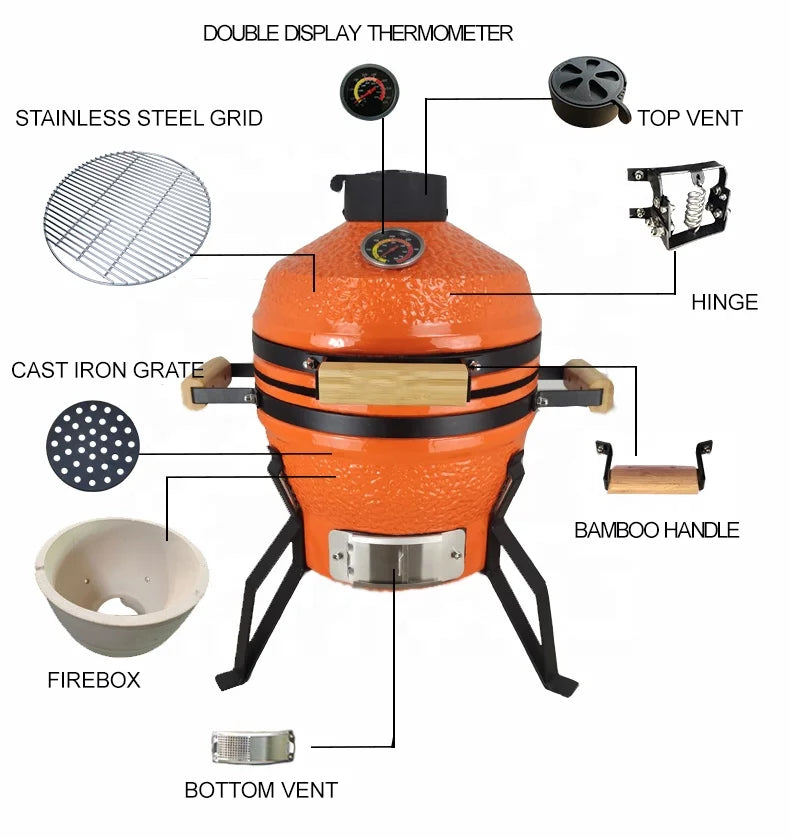 DOUBLE DISPLAY THERMOMETER

STAINLESS STEEL GRID

TOP VENT

HINGE

CAST IRON GRATE

BAMBOO HANDLE

FIREBOX

BOTTOM VENT