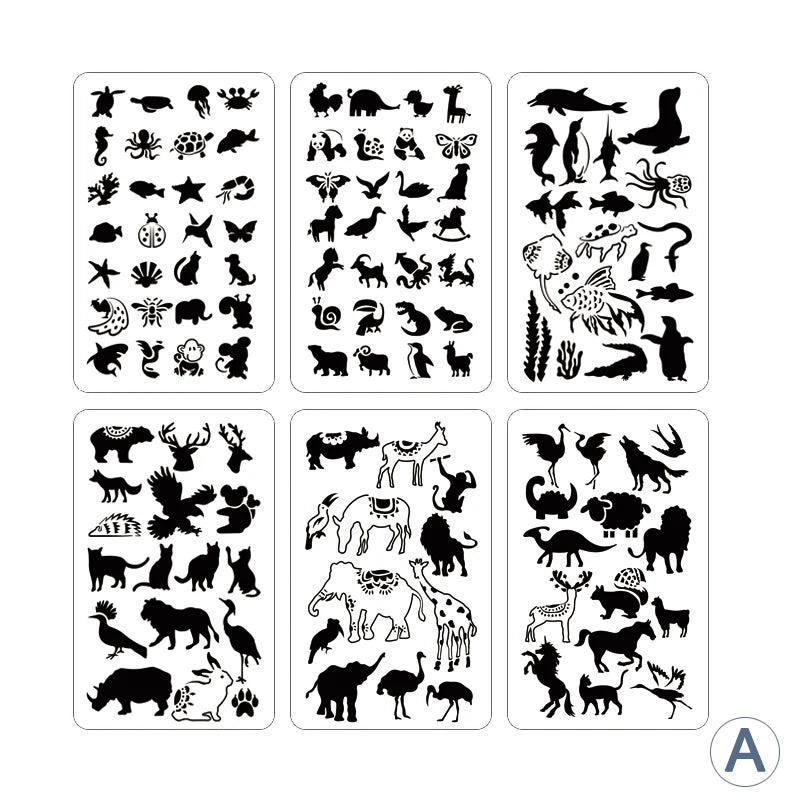 A