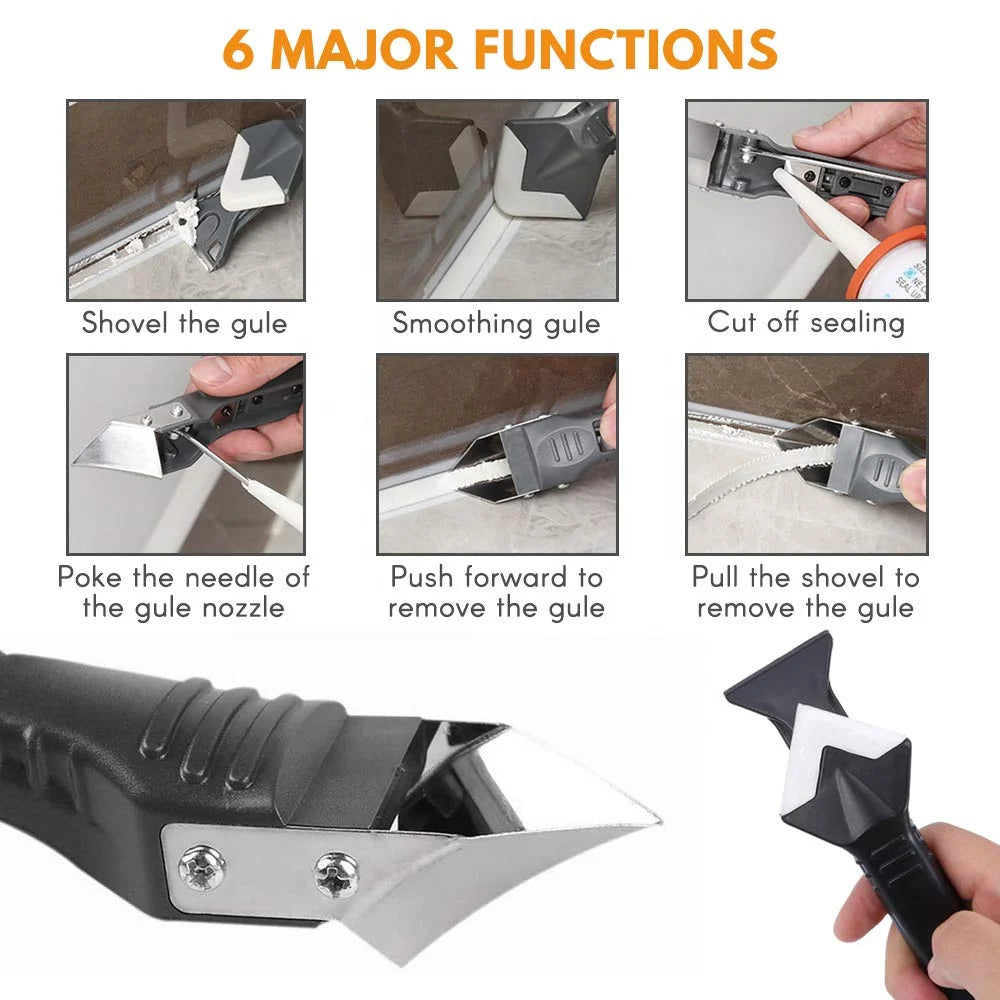 6 MAJOR FUNCTIONS

Shovel the gule

Smoothing gule

Cut off sealing

Poke the needle of the gule nozzle

Push forward to remove the gule

Pull the shovel to remove the gule