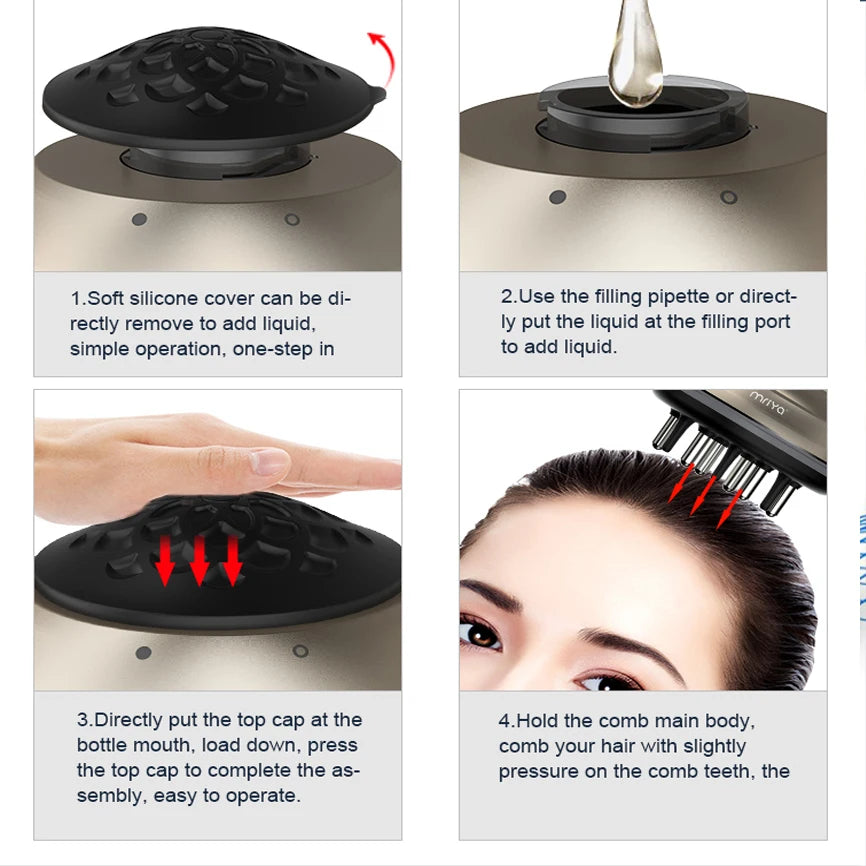 1.Soft silicone cover can be directly remove to add liquid, simple operation, one-step in

2.Use the filling pipette or directly put the liquid at the filling port to add liquid.

mriya

3.Directly put the top cap at the bottle mouth, load down, press the top cap to complete the assembly, easy to operate.

4.Hold the comb main body, comb your hair with slightly pressure on the comb teeth, the