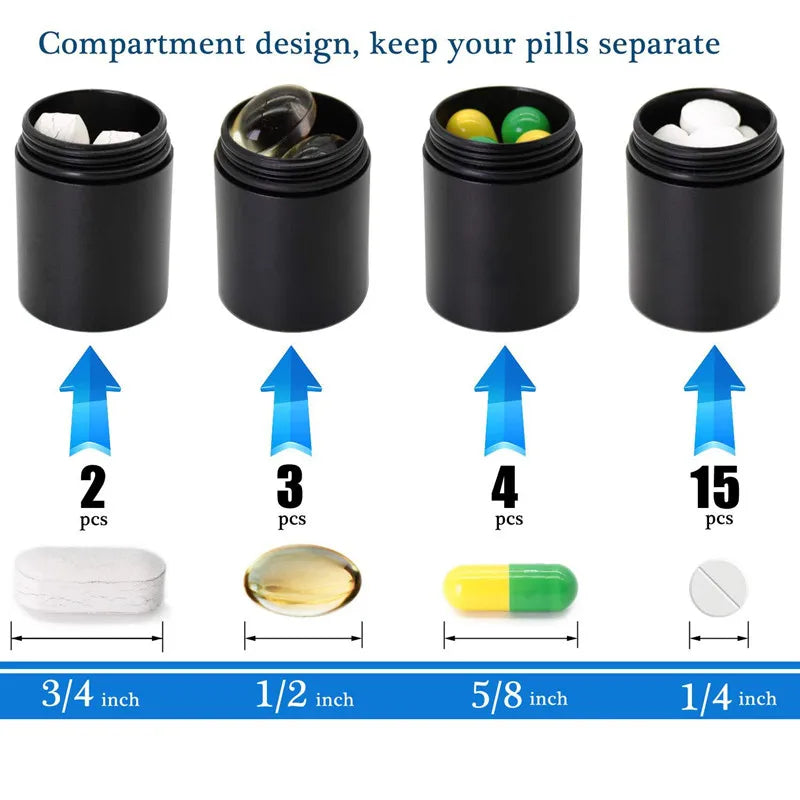 Compartment design, keep your pills separate

2 pcs

3 pcs

4 pcs

15 pcs

3/4 inch

1/2 inch

5/8 inch

1/4 inch