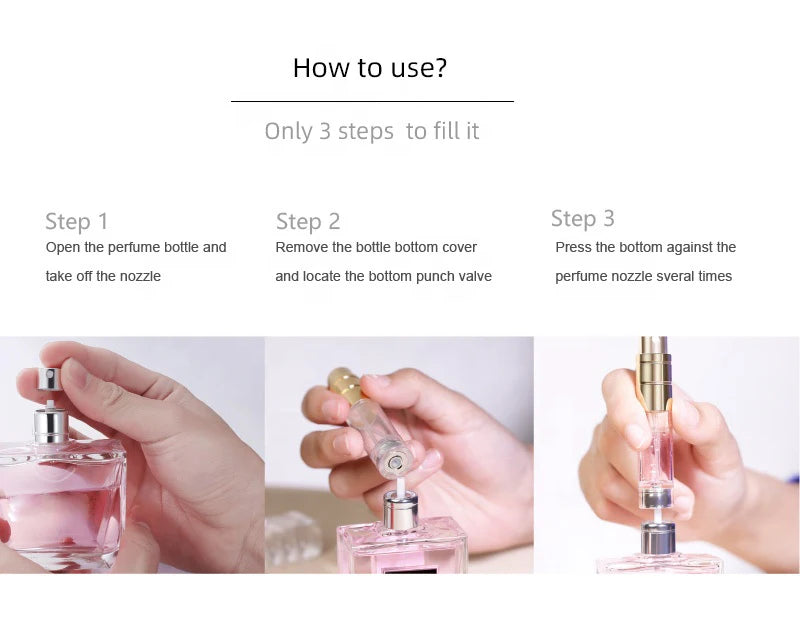 How to use?

Only 3 steps to fill it

Step 1
Open the perfume bottle and take off the nozzle

Step 2
Remove the bottle bottom cover and locate the bottom punch valve

Step 3
Press the bottom against the perfume nozzle sveral times