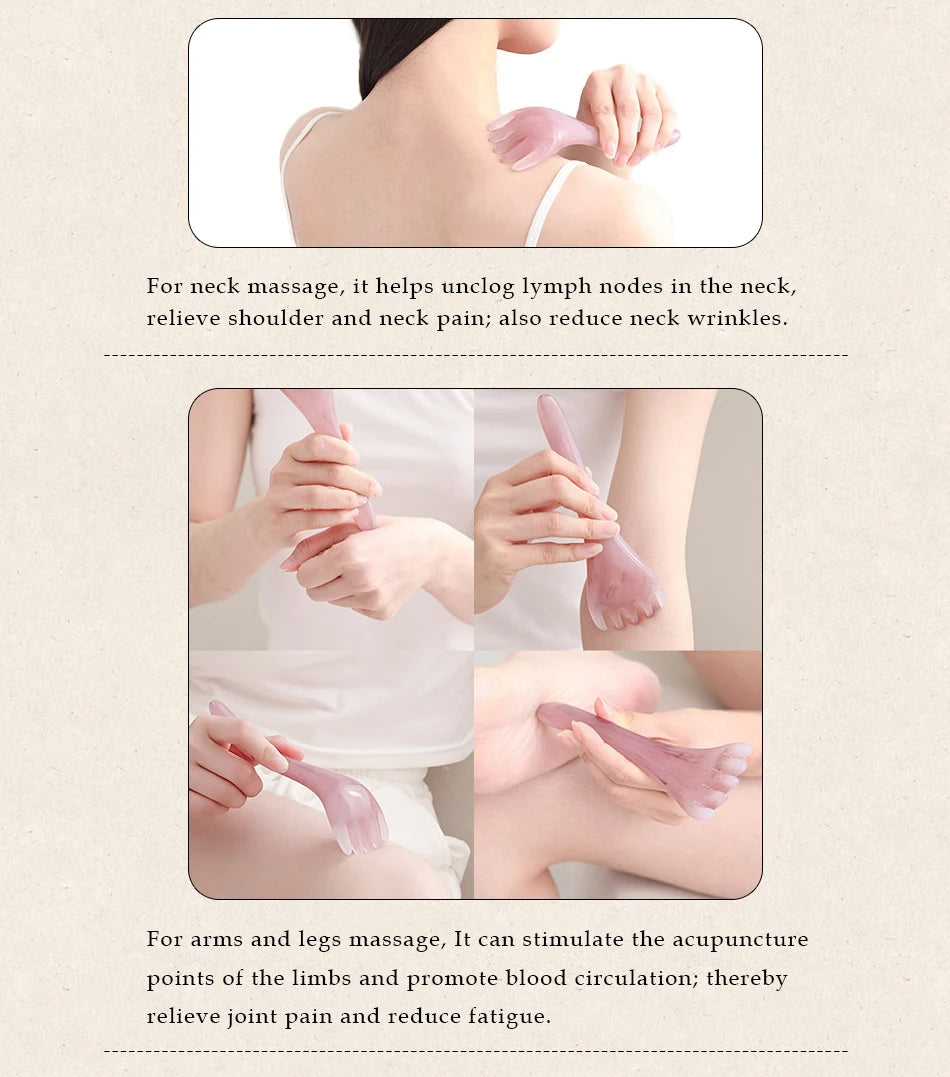 For neck massage, it helps unclog lymph nodes in the neck, relieve shoulder and neck pain; also reduce neck wrinkles.

For arms and legs massage, It can stimulate the acupuncture points of the limbs and promote blood circulation; thereby relieve joint pain and reduce fatigue.