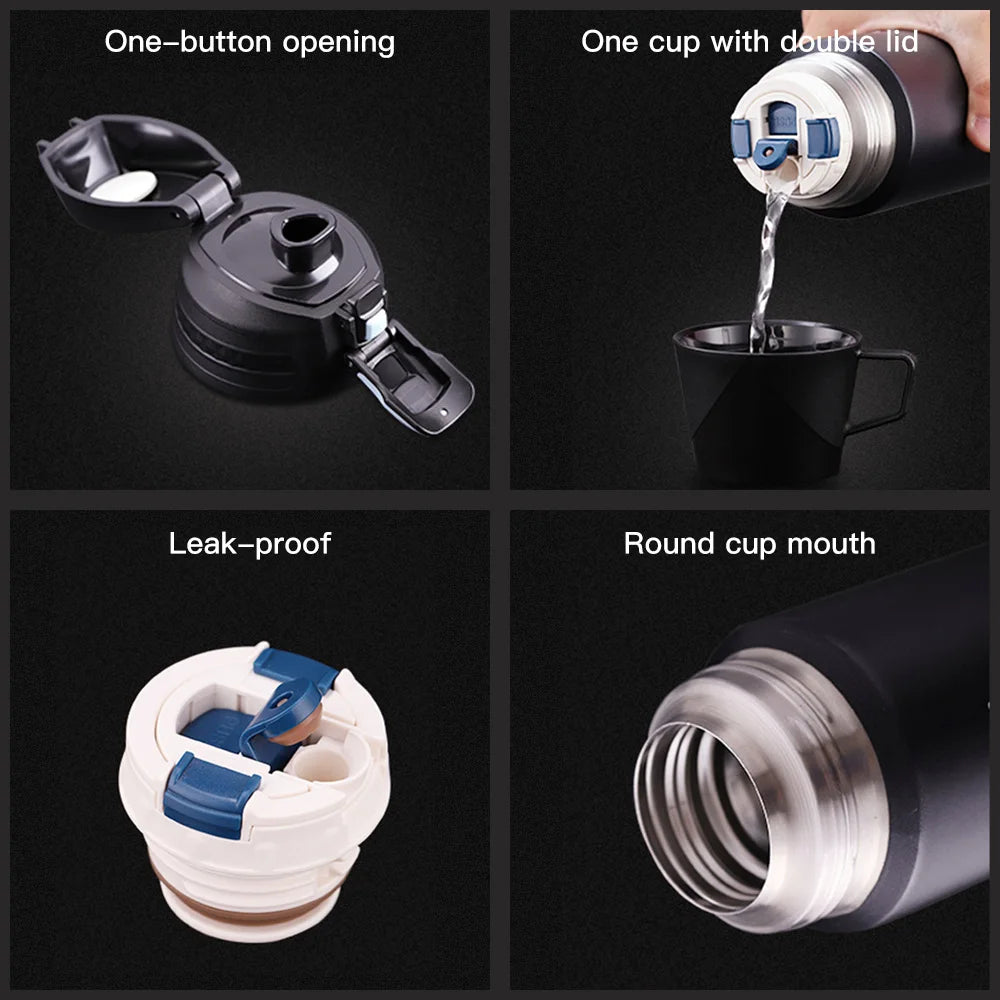 One-button opening

One cup with double lid

Leak-proof

Round cup mouth