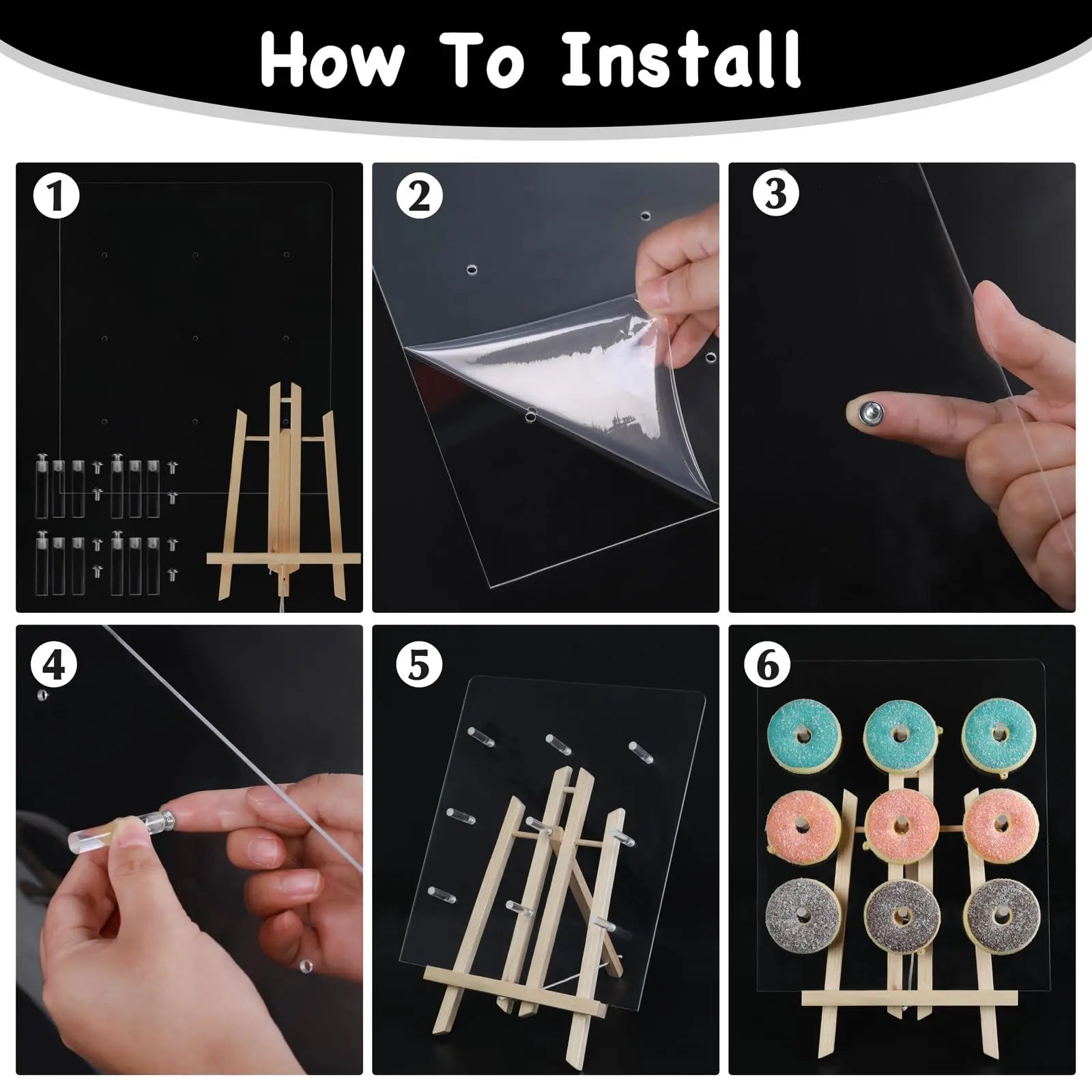 How To Install

1

2

3

4

5

6